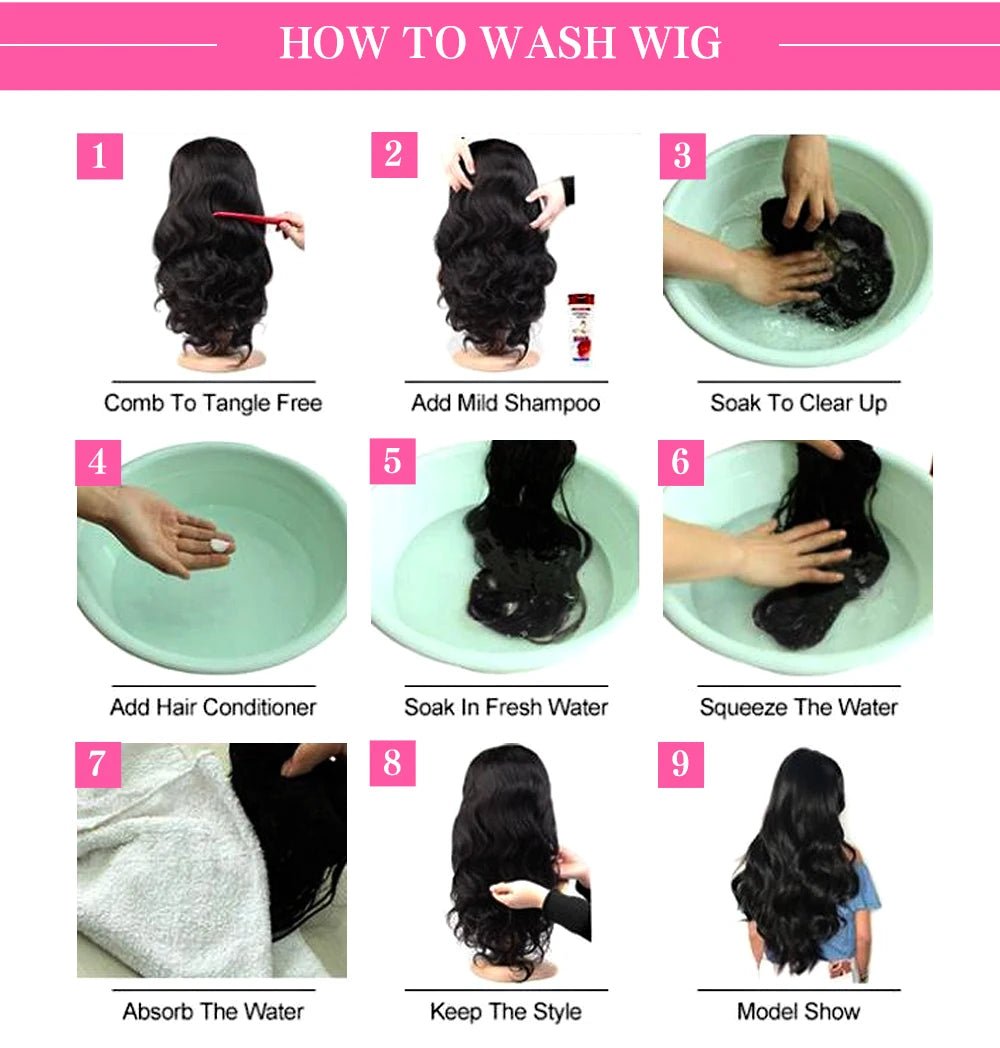 HOW TO WASH WIG

1
Comb To Tangle Free

2
Add Mild Shampoo

3
Soak To Clear Up

4
Add Hair Conditioner

5
Soak In Fresh Water

6
Squeeze The Water

7
Absorb The Water

8
Keep The Style

9
Model Show