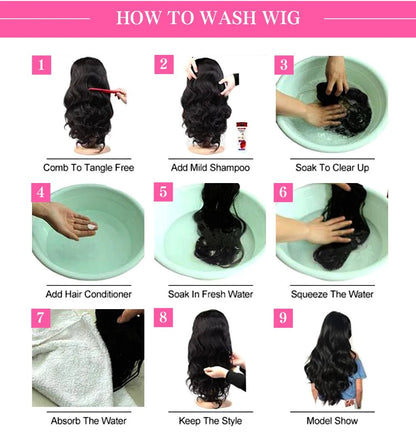 HOW TO WASH WIG

1
Comb To Tangle Free

2
Add Mild Shampoo

3
Soak To Clear Up

4
Add Hair Conditioner

5
Soak In Fresh Water

6
Squeeze The Water

7
Absorb The Water

8
Keep The Style

9
Model Show